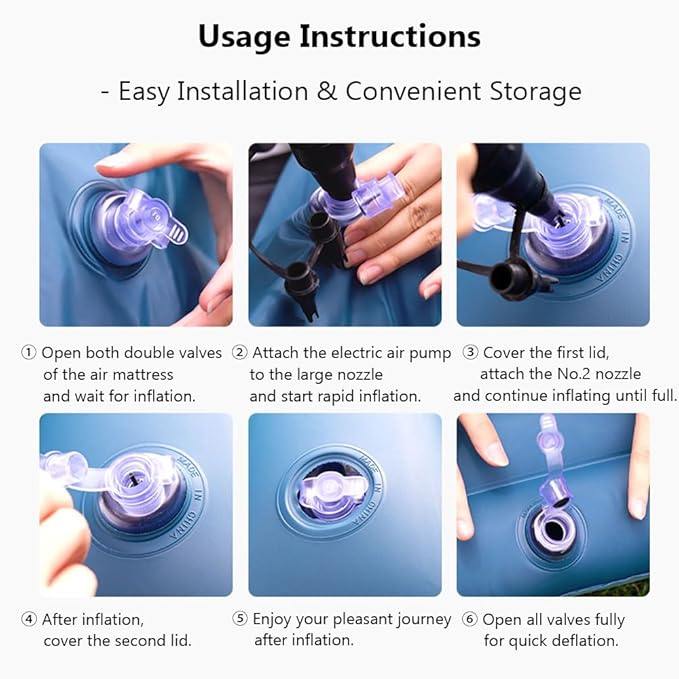 Usage Instructions

- Easy Installation & Convenient Storage

MADE IN CHINA

① Open both double valves of the air mattress and wait for inflation.

② Attach the electric air pump to the large nozzle and start rapid inflation.

③ Cover the first lid, attach the No.2 nozzle and continue inflating until full.

MADE IN CHINA

MADE IN CHINA

④ After inflation, cover the second lid.

⑤ Enjoy your pleasant journey after inflation.

⑥ Open all valves fully for quick deflation.