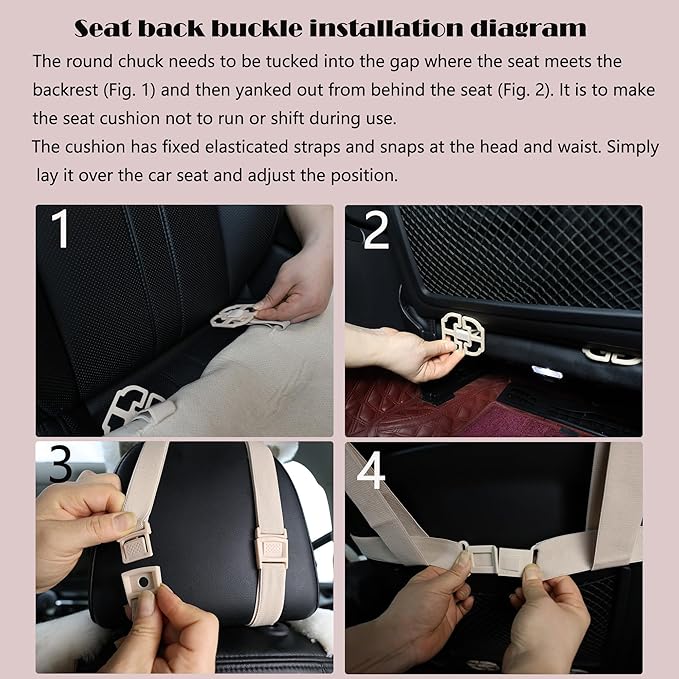 Seat back buckle installation diagram

The round chuck needs to be tucked into the gap where the seat meets the backrest (Fig. 1) and then yanked out from behind the seat (Fig. 2). It is to make the seat cushion not to run or shift during use.
The cushion has fixed elasticated straps and snaps at the head and waist. Simply lay it over the car seat and adjust the position.

1

2

3

4