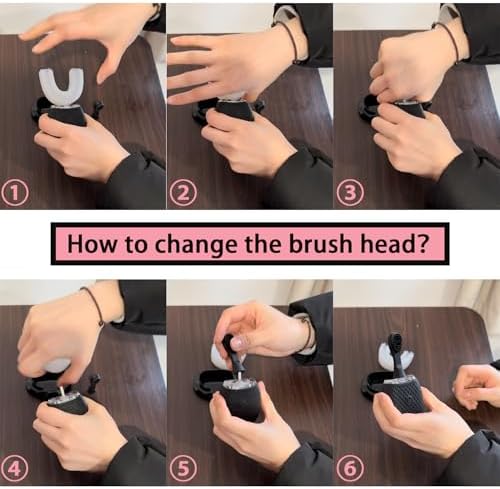 ①

②

③

How to change the brush head?

④

⑤

⑥