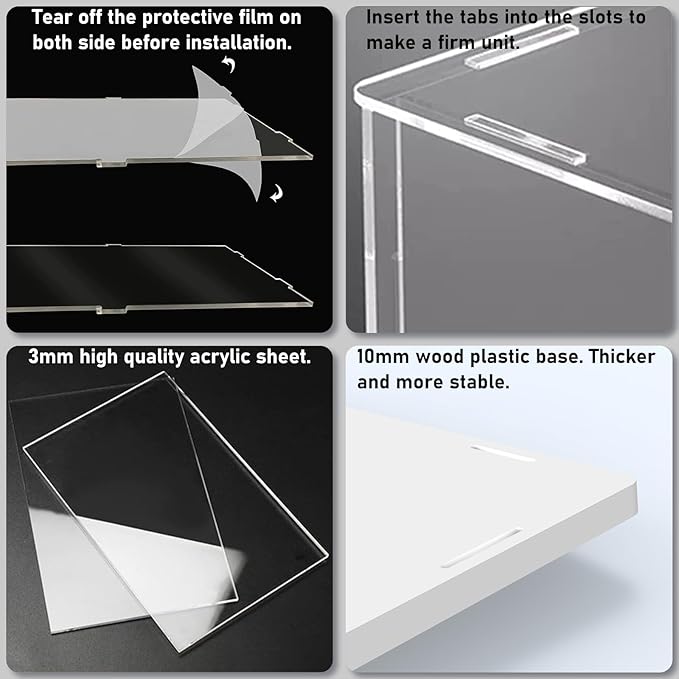 Tear off the protective film on both side before installation.

Insert the tabs into the slots to make a firm unit.

3mm high quality acrylic sheet.

10mm wood plastic base. Thicker and more stable.