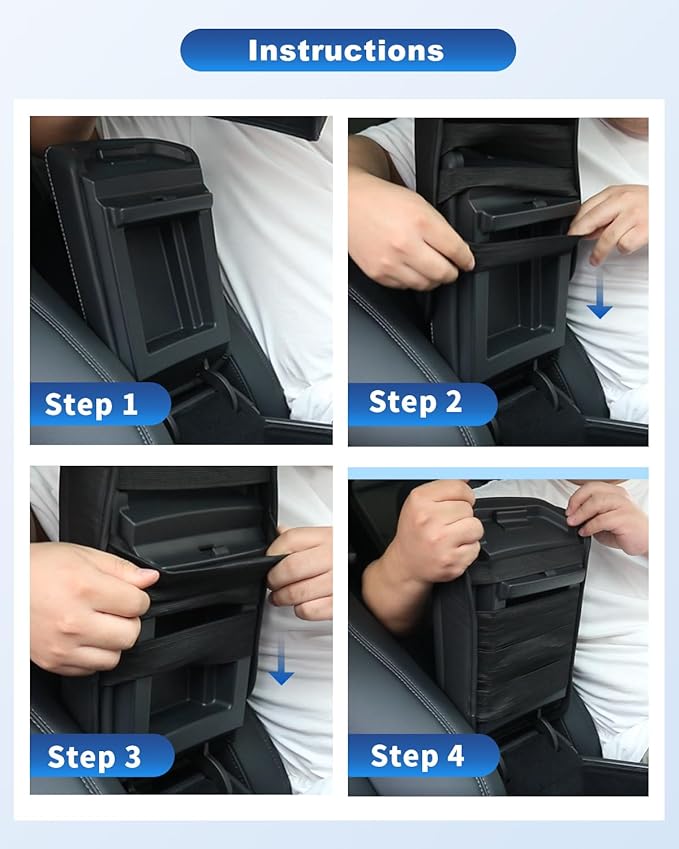 Instructions

Step 1

Step 2

Step 3

Step 4