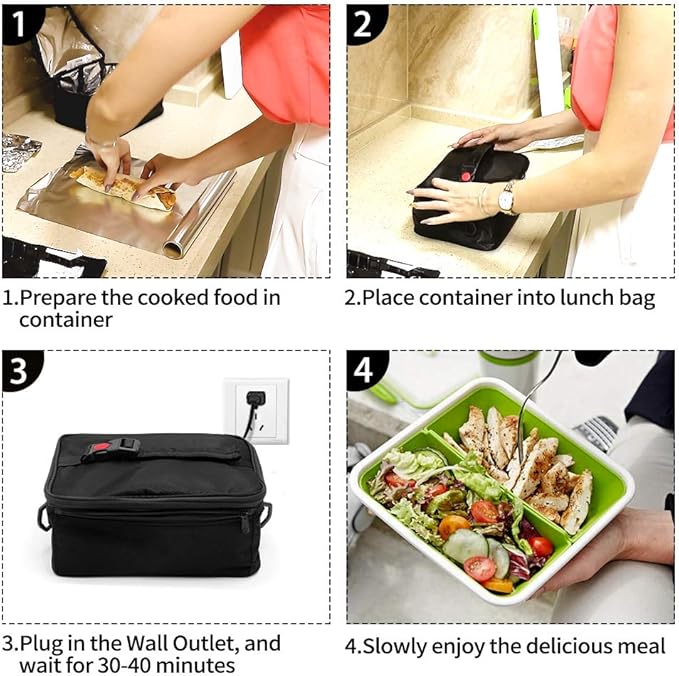 1

1.Prepare the cooked food in container

2

2.Place container into lunch bag

3

3.Plug in the Wall Outlet, and wait for 30-40 minutes

4

4.Slowly enjoy the delicious meal