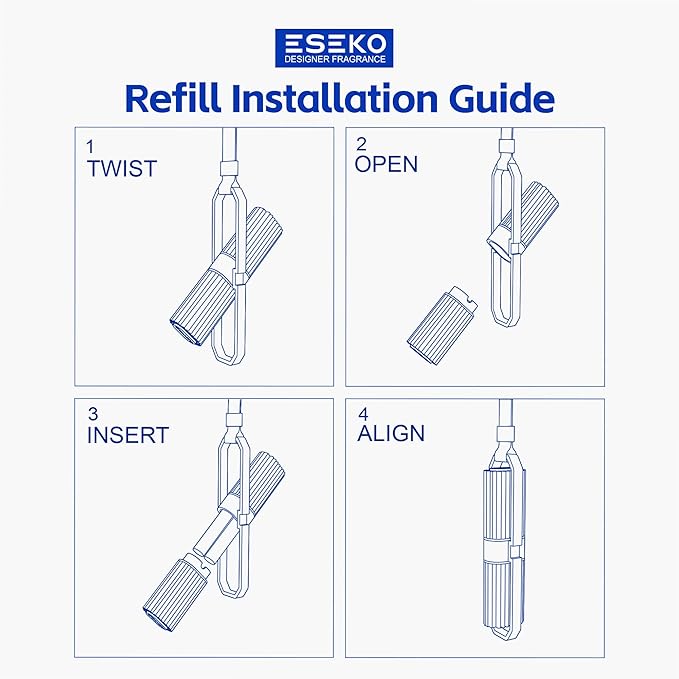 ESEKO
DESIGNER FRAGRANCE

Refill Installation Guide

1
TWIST

2
OPEN

3
INSERT

4
ALIGN