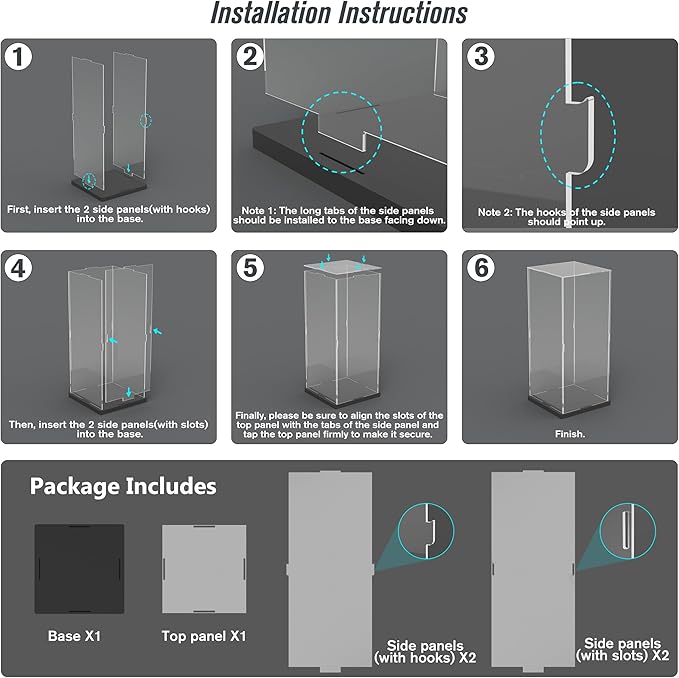 Installation Instructions

1
First, insert the 2 side panels(with hooks) into the base.

2
Note 1: The long tabs of the side panels should be installed to the base facing down.

3
Note 2: The hooks of the side panels should point up.

4
Then, insert the 2 side panels(with slots) into the base.

5
Finally, please be sure to align the slots of the top panel with the tabs of the side panel and tap the top panel firmly to make it secure.

6
Finish.

Package Includes

Base X1

Top panel X1

Side panels (with hooks) X2

Side panels (with slots) X2