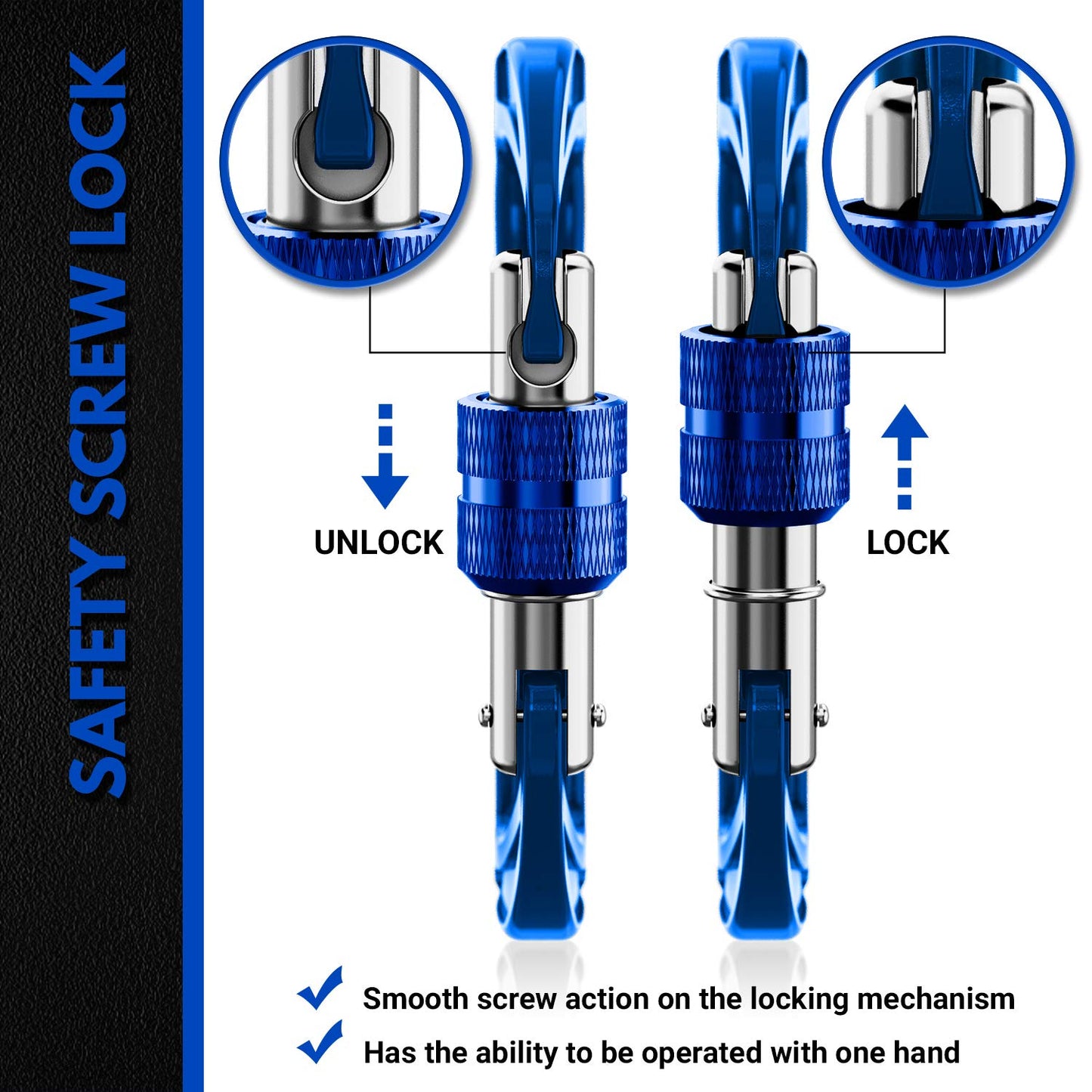 SAFETY SCREW LOCK

UNLOCK

LOCK

Smooth screw action on the locking mechanism

Has the ability to be operated with one hand