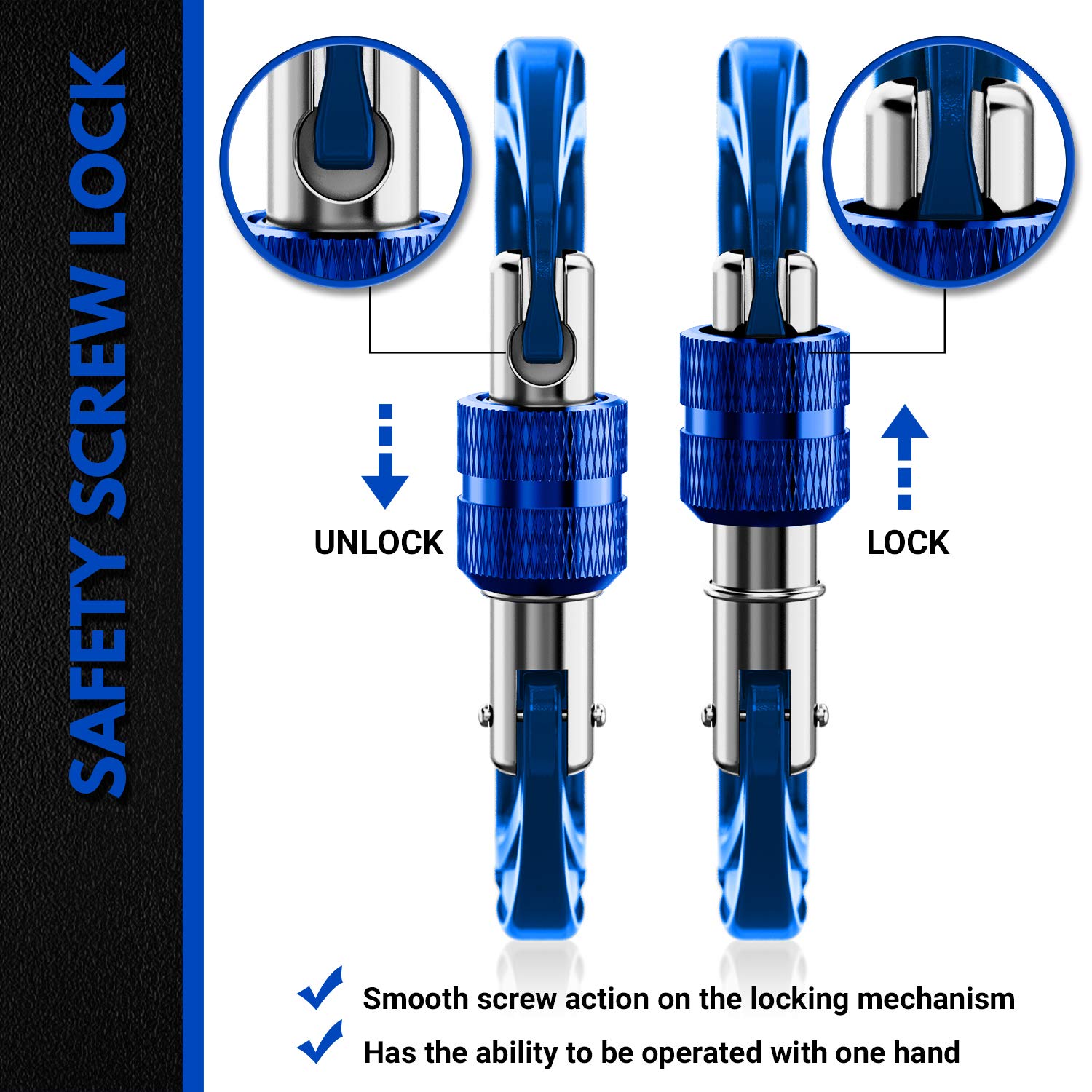 SAFETY SCREW LOCK

UNLOCK

LOCK

Smooth screw action on the locking mechanism

Has the ability to be operated with one hand