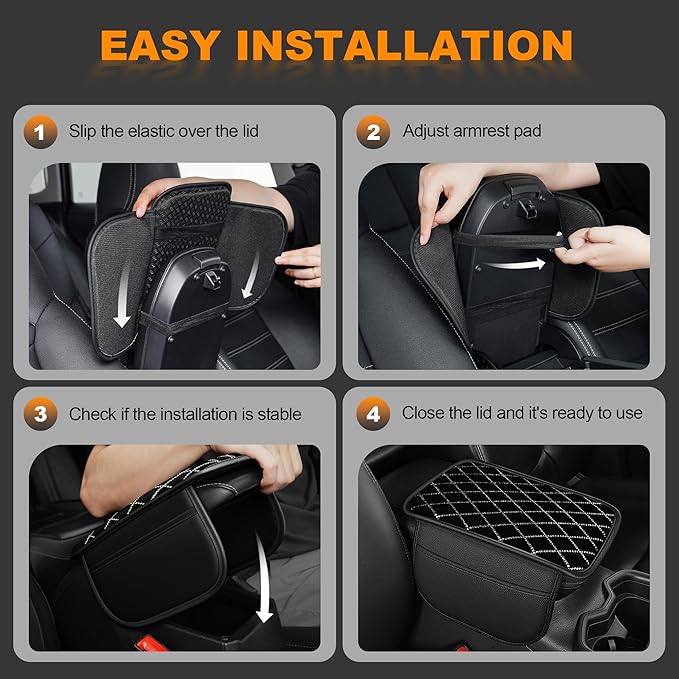 EASY INSTALLATION

1 Slip the elastic over the lid

2 Adjust armrest pad

3 Check if the installation is stable

4 Close the lid and it's ready to use