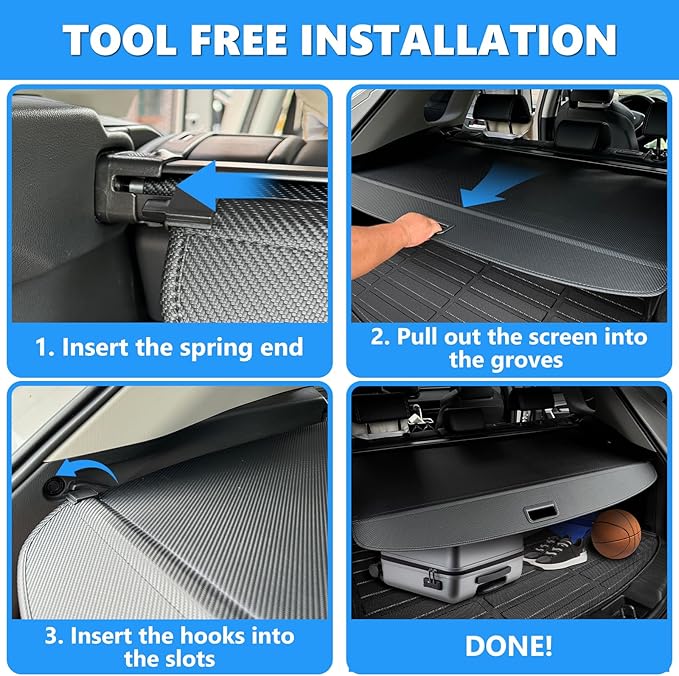 TOOL FREE INSTALLATION

1. Insert the spring end

2. Pull out the screen into the groves

3. Insert the hooks into the slots

DONE!