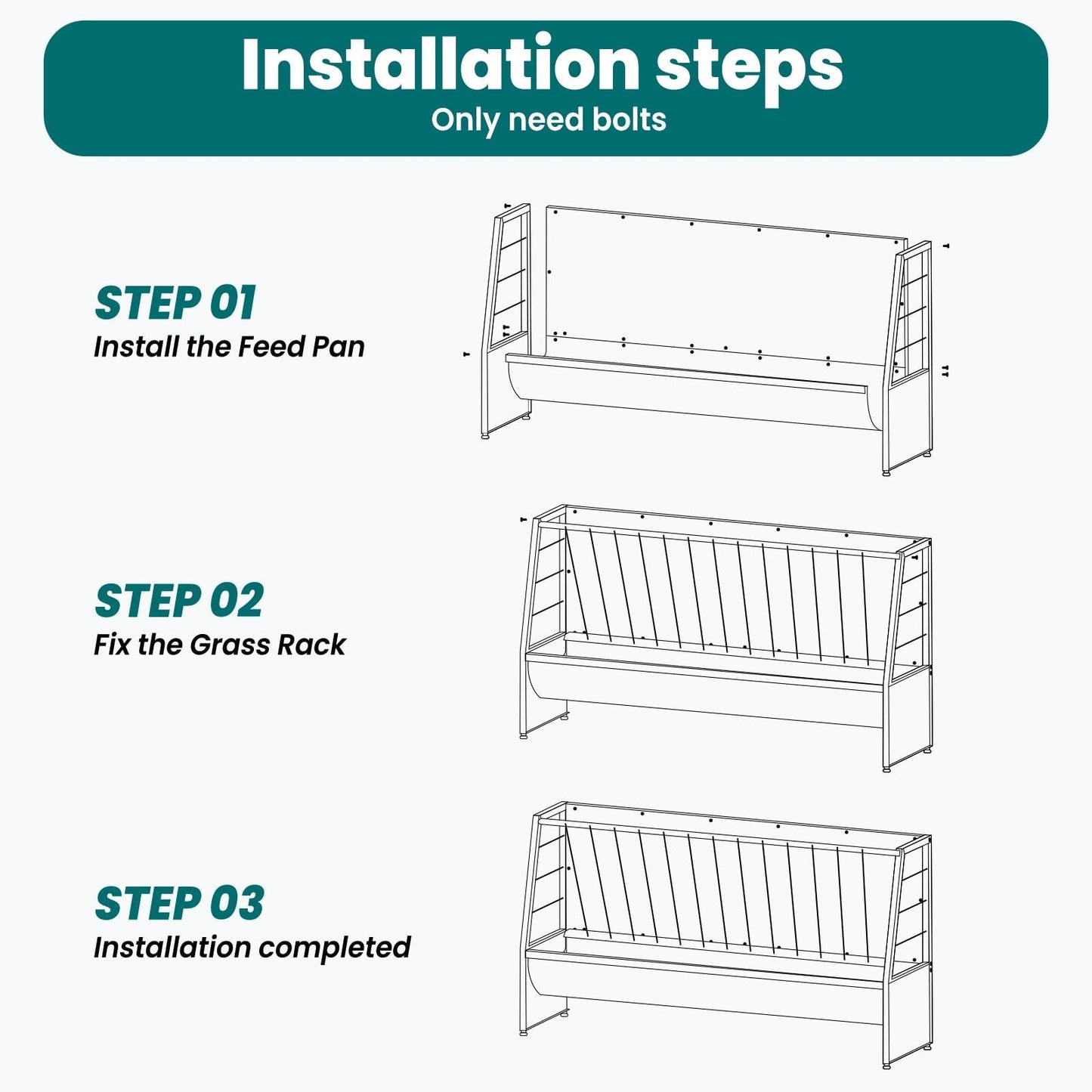 Installation steps
Only need bolts

STEP 01
Install the Feed Pan

STEP 02
Fix the Grass Rack

STEP 03
Installation completed