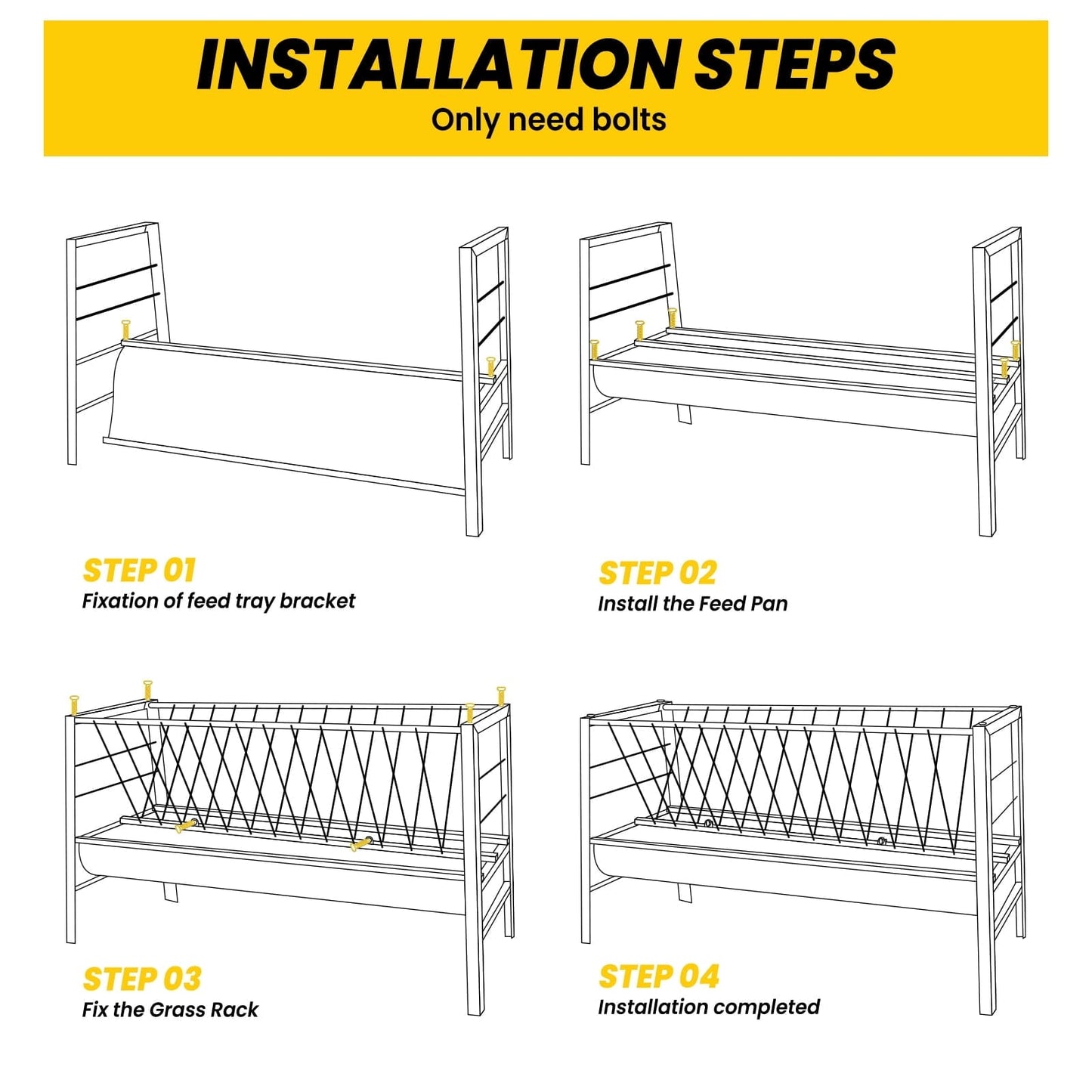 INSTALLATION STEPS
Only need bolts

STEP 01
Fixation of feed tray bracket

STEP 02
Install the Feed Pan

STEP 03
Fix the Grass Rack

STEP 04
Installation completed